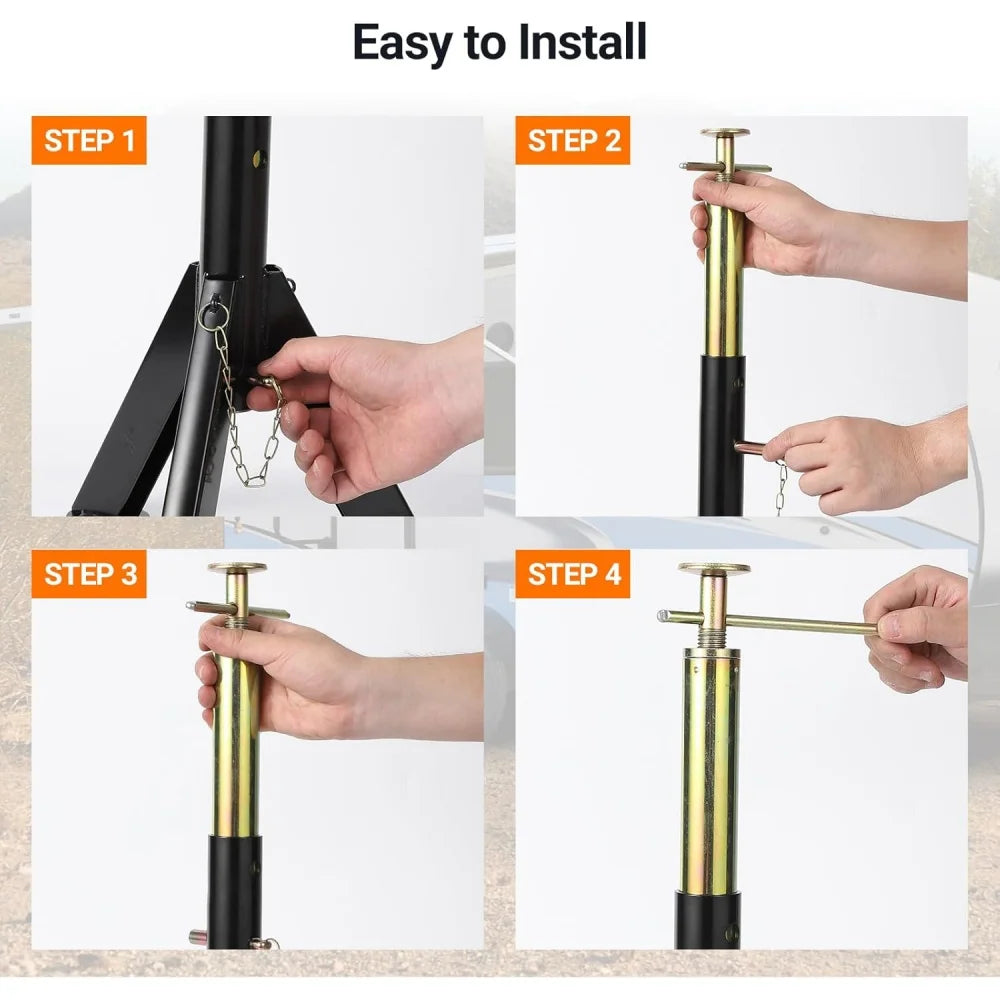 Easy to Install

STEP 1

STEP 2

STEP 3

STEP 4