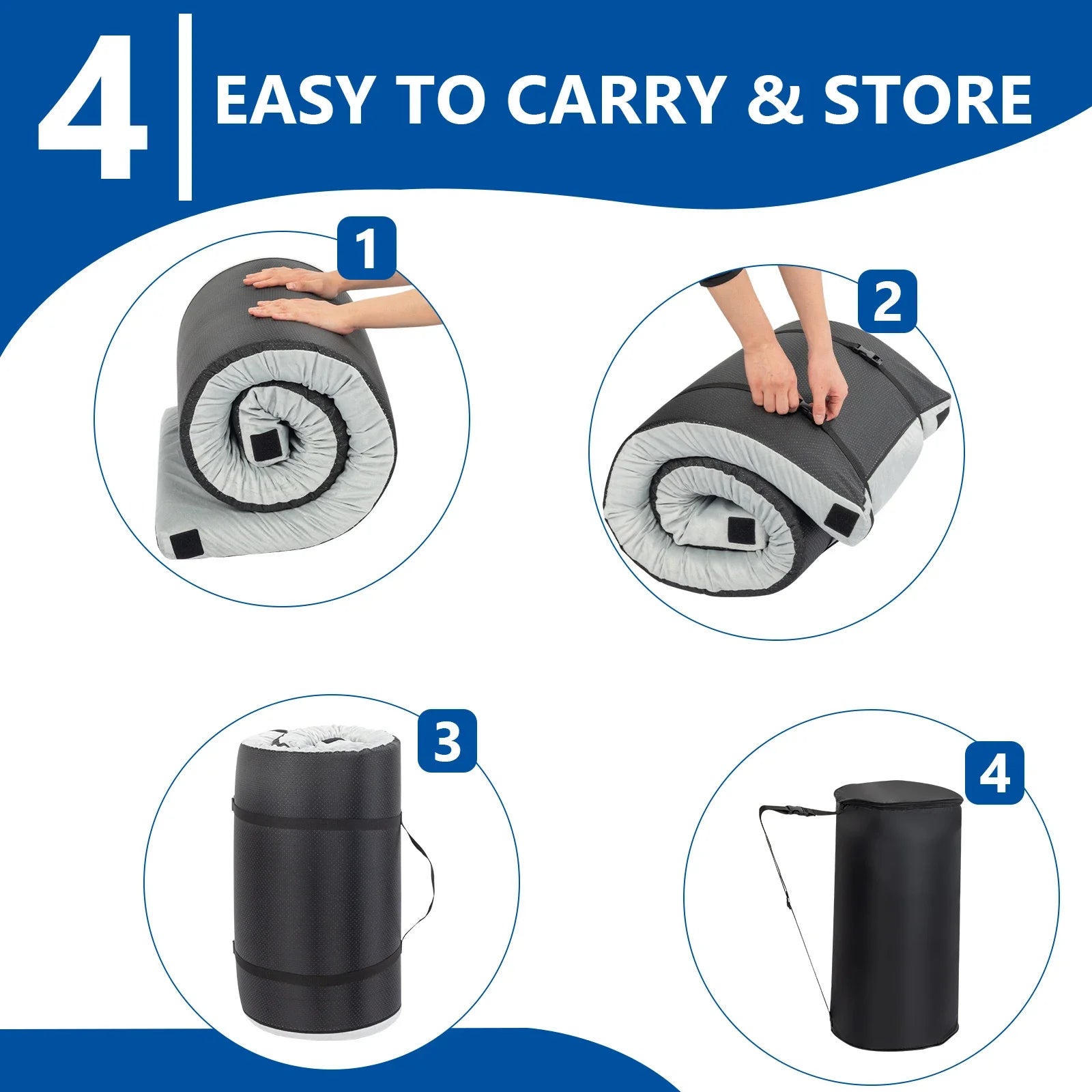 4 EASY TO CARRY & STORE

1

2

3

4