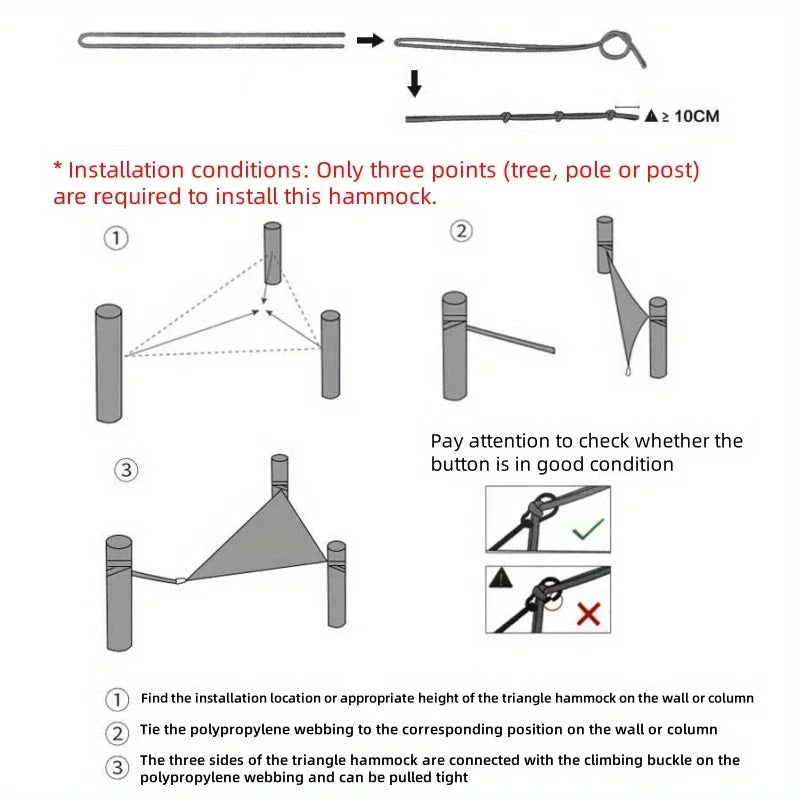 ▲ ≥ 10CM

* Installation conditions: Only three points (tree, pole or post) are required to install this hammock.

①

②

③

Pay attention to check whether the button is in good condition

① Find the installation location or appropriate height of the triangle hammock on the wall or column

② Tie the polypropylene webbing to the corresponding position on the wall or column

③ The three sides of the triangle hammock are connected with the climbing buckle on the polypropylene webbing and can be pulled tight